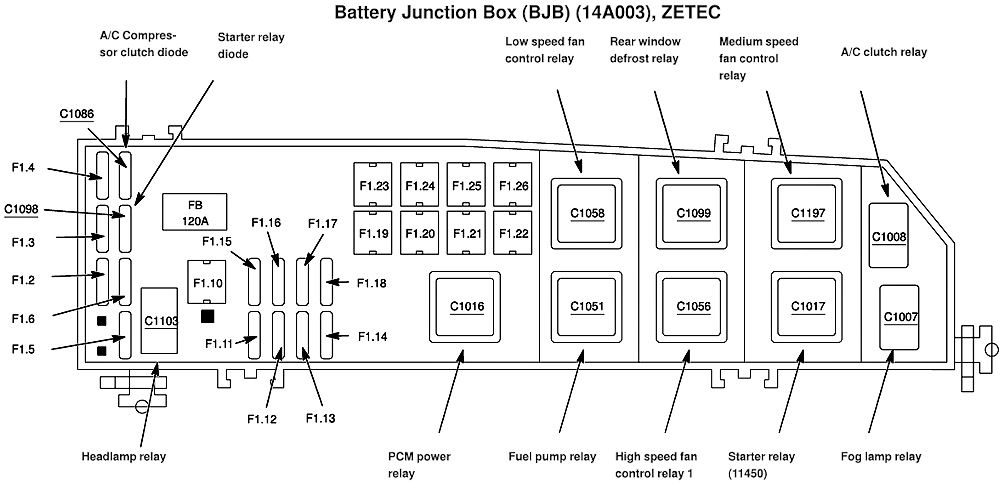 Battery Junction Box (BJB) (14A003), ZETEC

A/C Compressor clutch diode

Starter relay diode

Low speed fan control relay

Rear window defrost relay

Medium speed fan control relay

A/C clutch relay

C1086

F1.4

C1098

F1.3

F1.2

F1.6

F1.5

FB 120A

F1.10

C1103

F1.15

F1.16

F1.17

F1.18

F1.11

F1.14

F1.12

F1.13

F1.23

F1.24

F1.25

F1.26

F1.19

F1.20

F1.21

F1.22

C1016

C1058

C1051

C1099

C1056

C1197

C1017

C1008

C1007

Headlamp relay

PCM power relay

Fuel pump relay

High speed fan control relay 1

Starter relay (11450)

Fog lamp relay