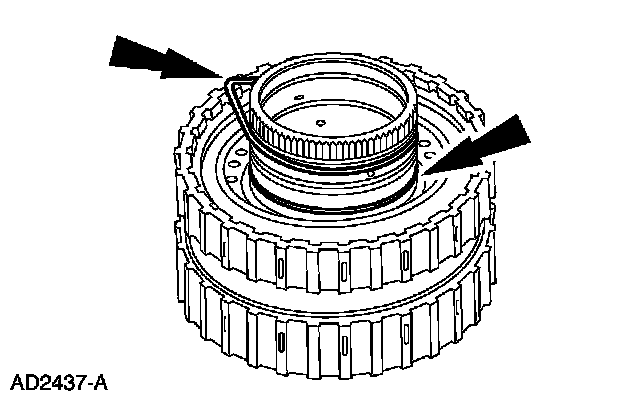 AD2437-A