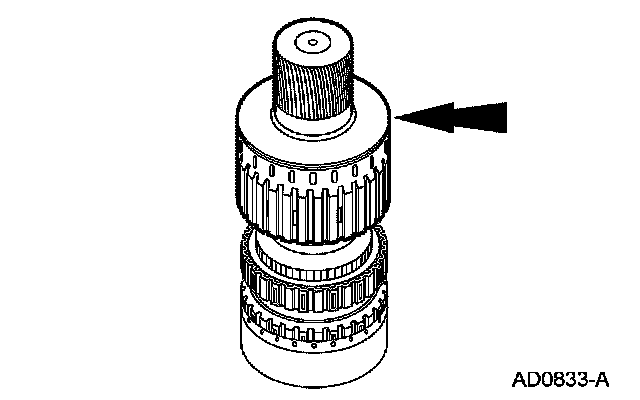 AD0833-A