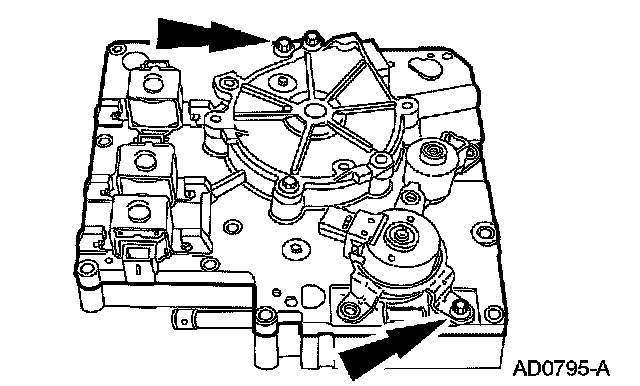 AD0795-A