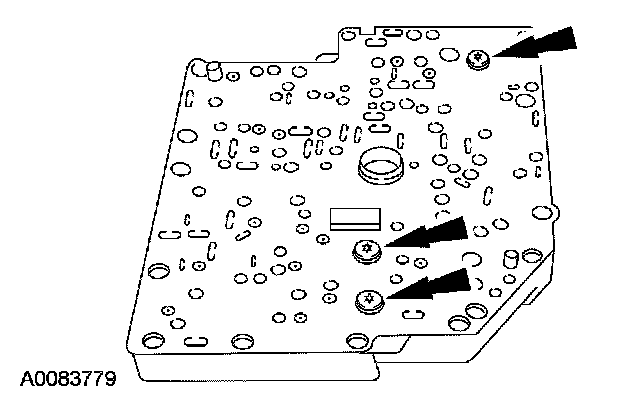 A0083779