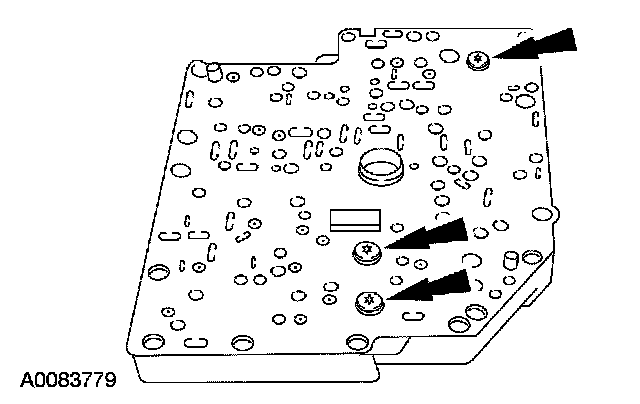 A0083779