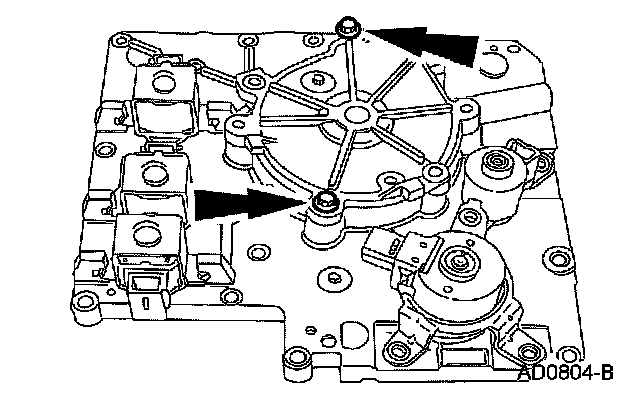 AD0804-B