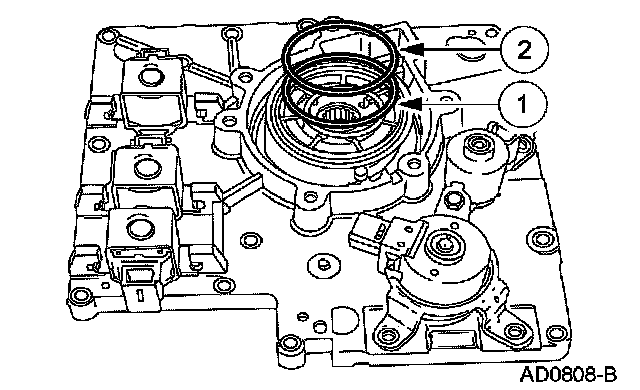 2

1

AD0808-B