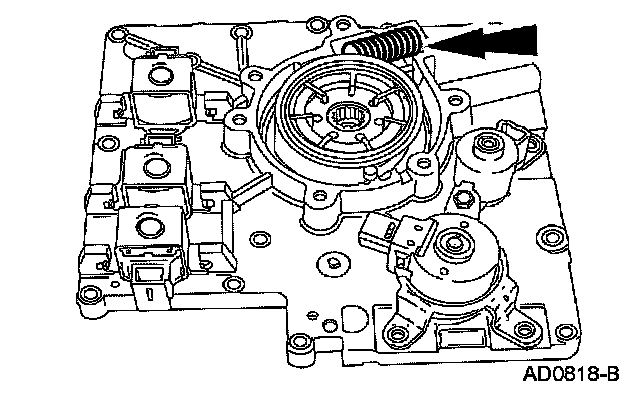 AD0818-B