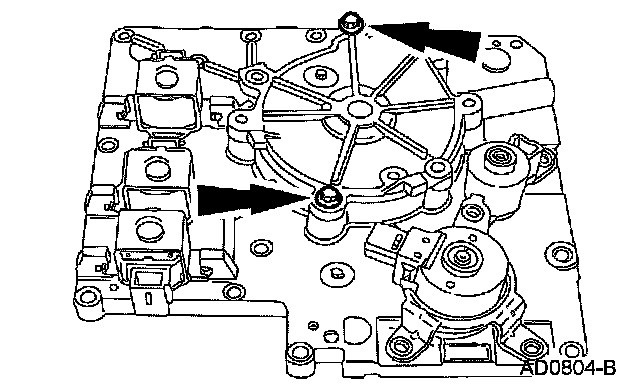 AD0804-B