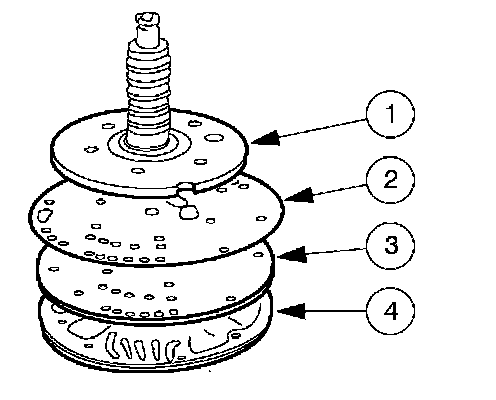 1
2
3
4