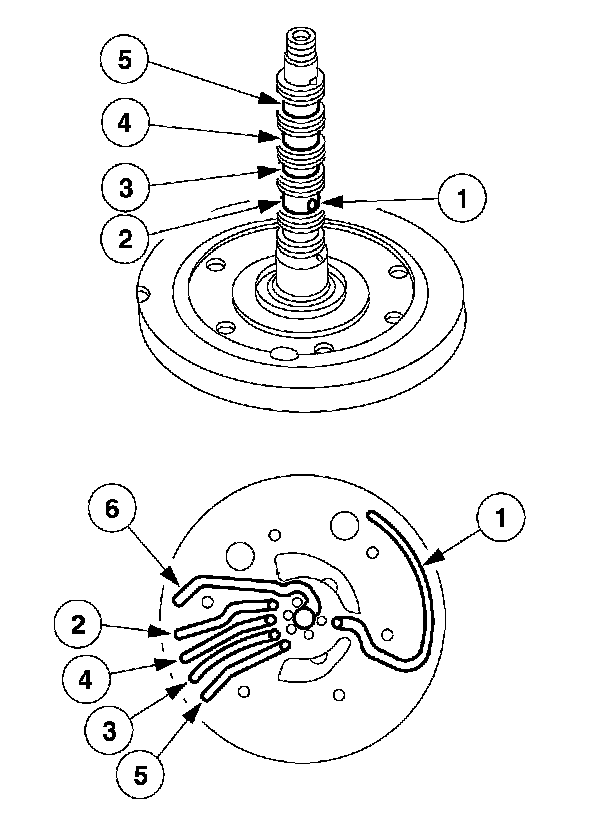 5
4
3
2
1

6
1
2
4
3
5