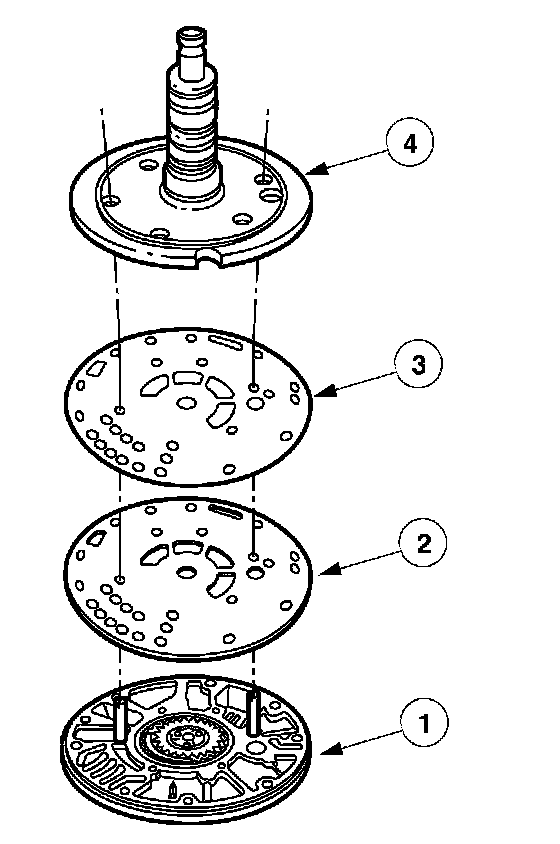 4

3

2

1