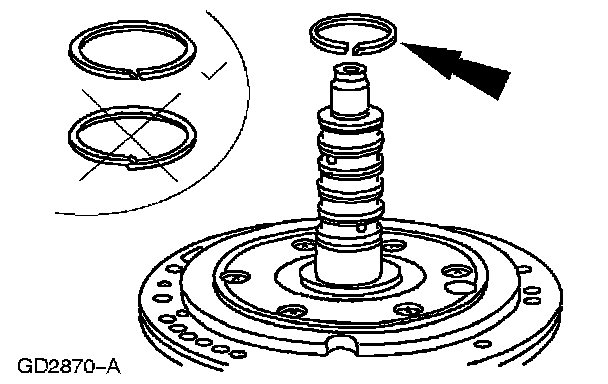 GD2870–A