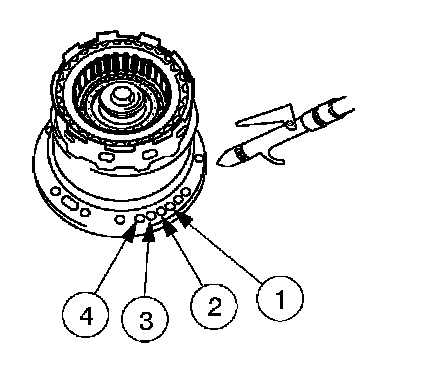 4
3
2
1