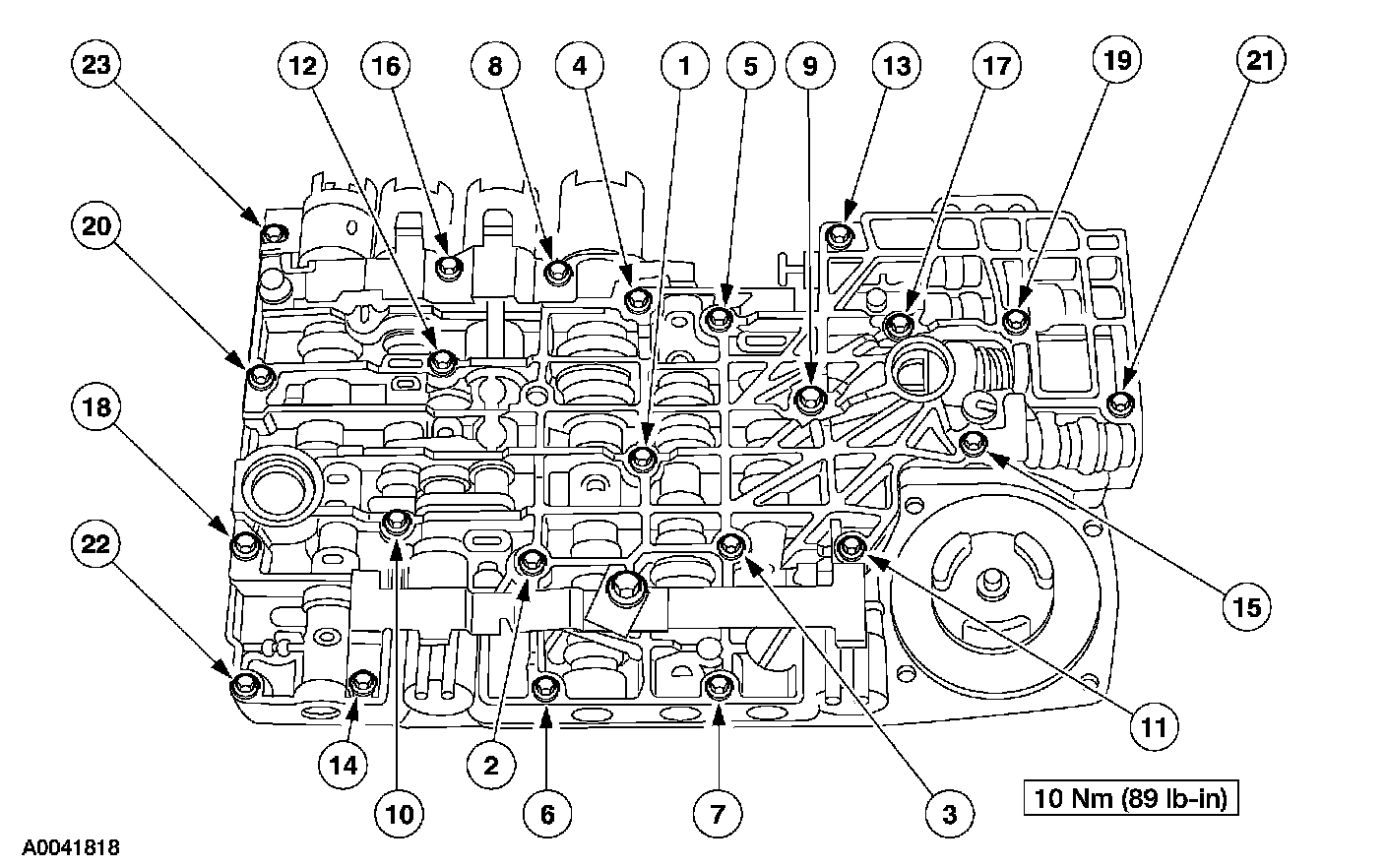 23
12
16
8
4
1
5
9
13
17
19
21
20
18
22
15
11
14
10
2
6
7
3
10 Nm (89 lb-in)
A0041818