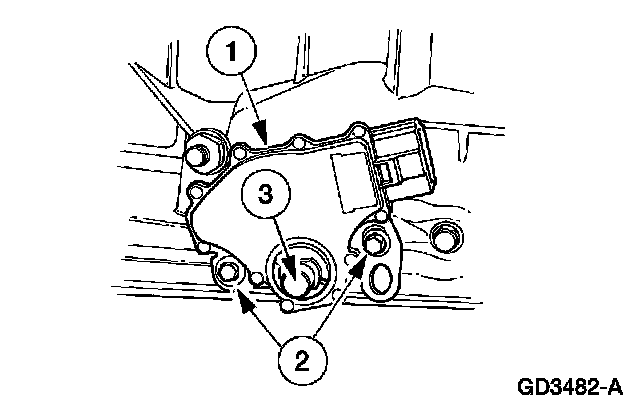 1
3
2
GD3482-A