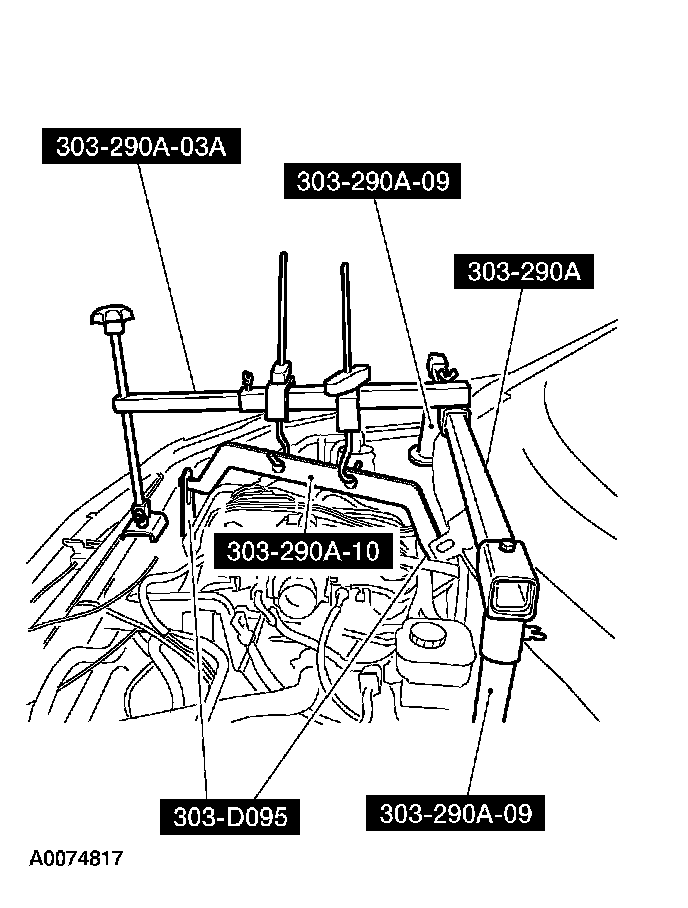 303-290A-03A

303-290A-09

303-290A

303-290A-10

303-D095

303-290A-09

A0074817