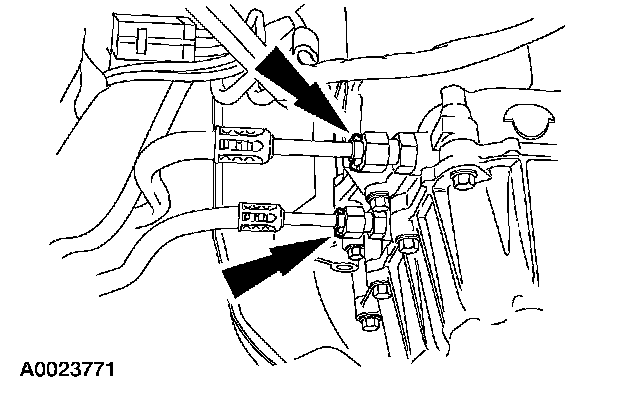 A0023771