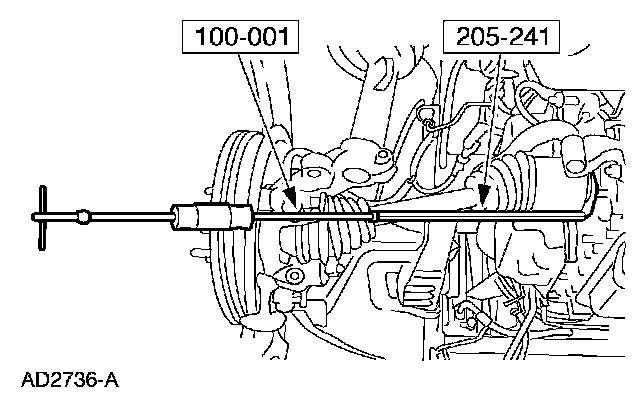 100-001

205-241

AD2736-A