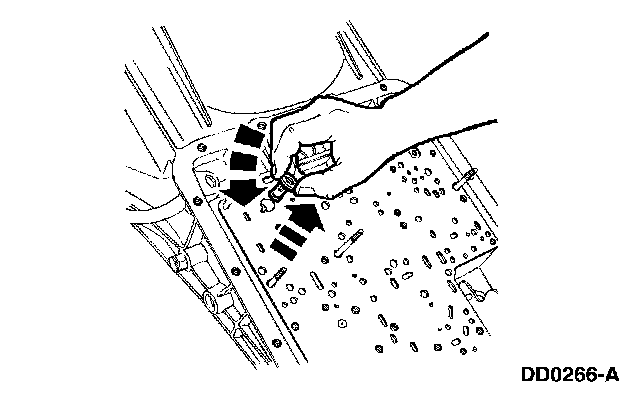 DD0266-A