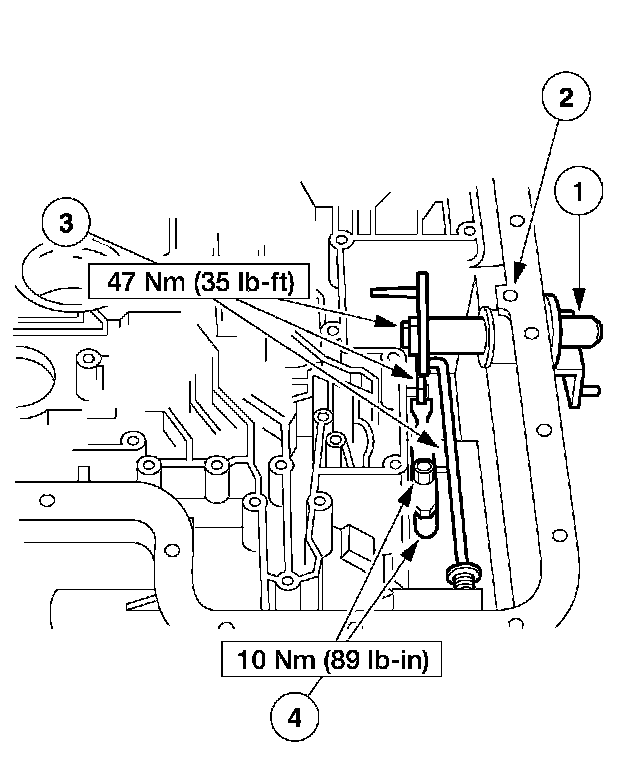 2

1

3

47 Nm (35 lb-ft)

10 Nm (89 lb-in)

4