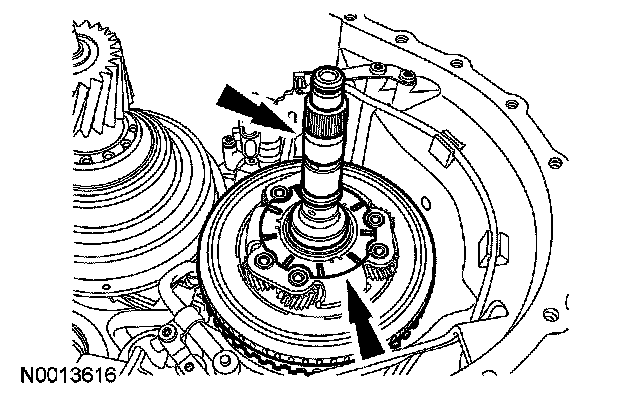 N0013616