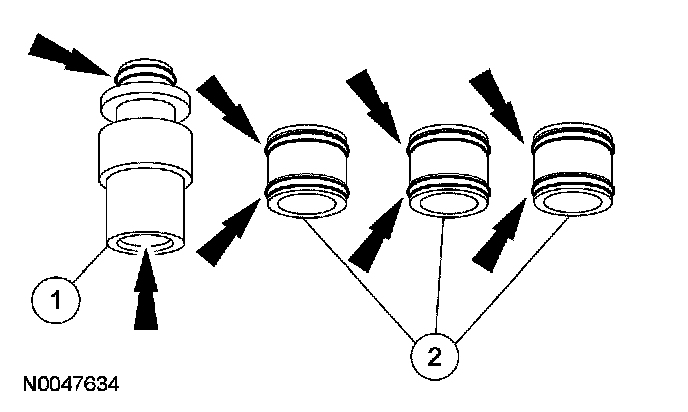 1

2

N0047634