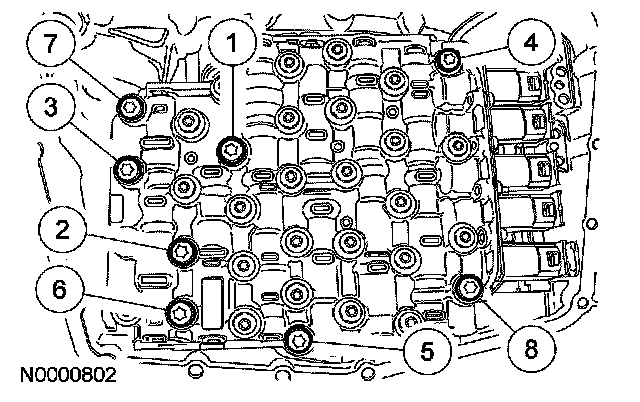 7
1
4
3
2
6
5
8
N0000802