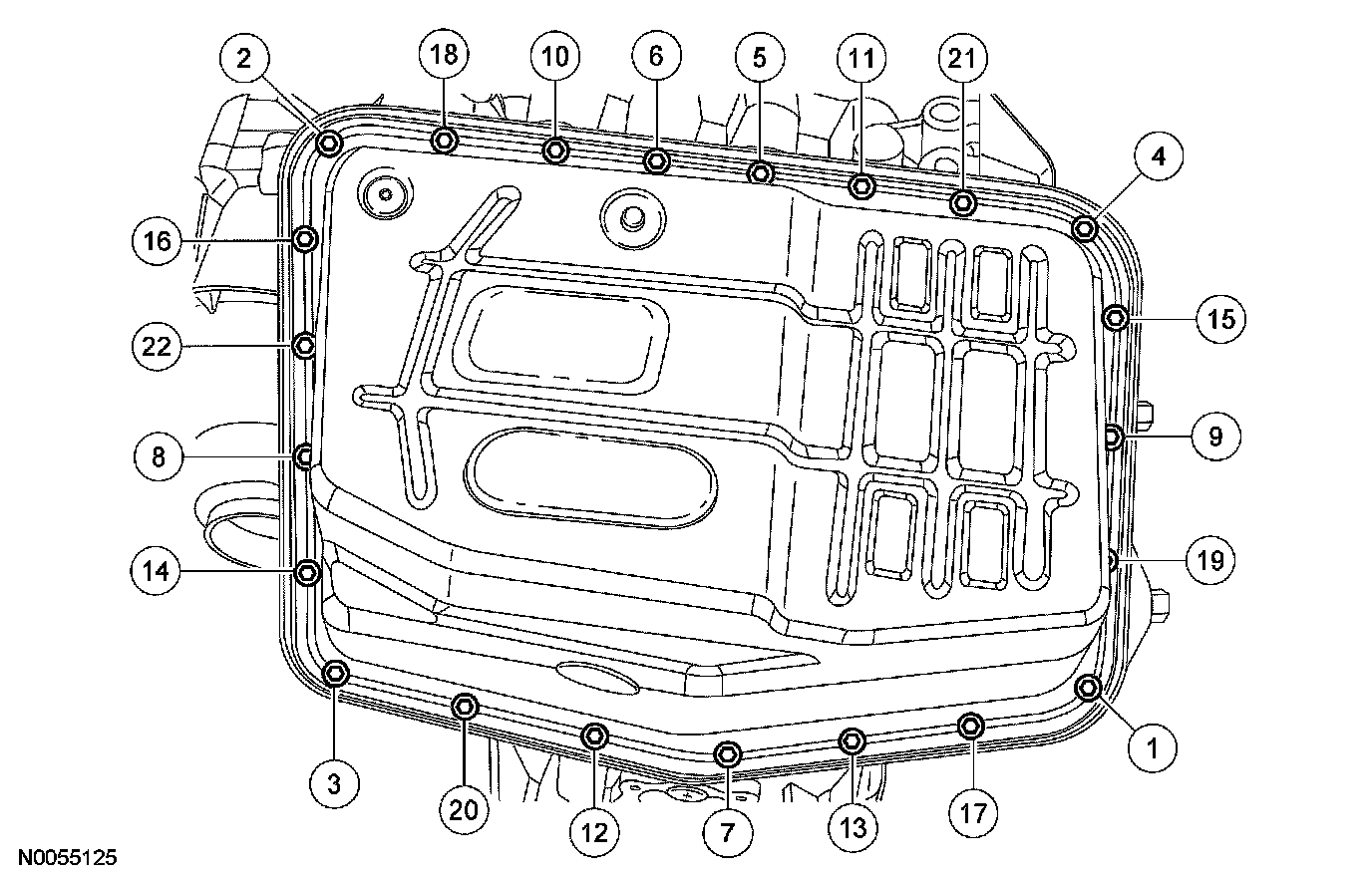 2
18
10
6
5
11
21
4
16
15
22
9
8
19
14
1
3
20
12
7
13
17
N0055125