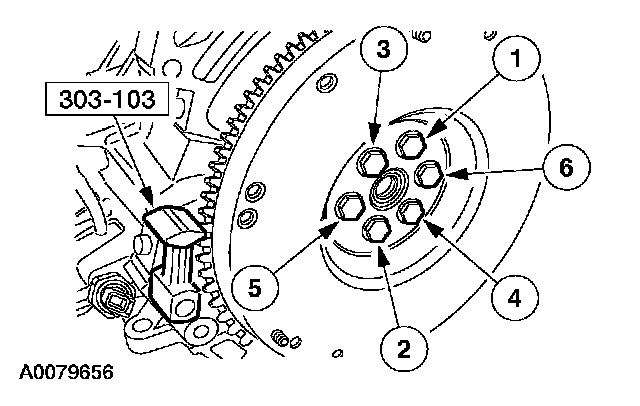 303-103

3

1

6

5

4

2

A0079656