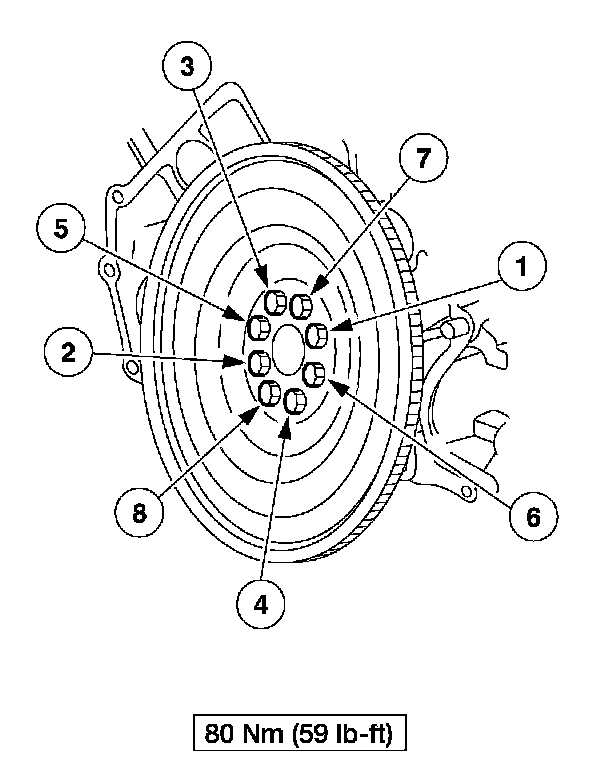 3
7
5
1
2
8
6
4

80 Nm (59 lb-ft)