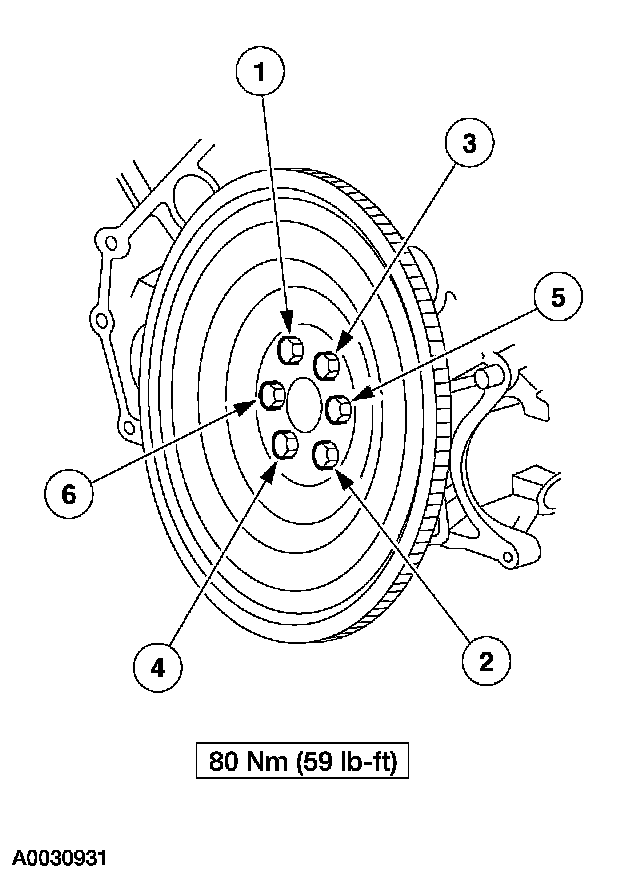 1

3

5

6

4

2

80 Nm (59 lb-ft)

A0030931