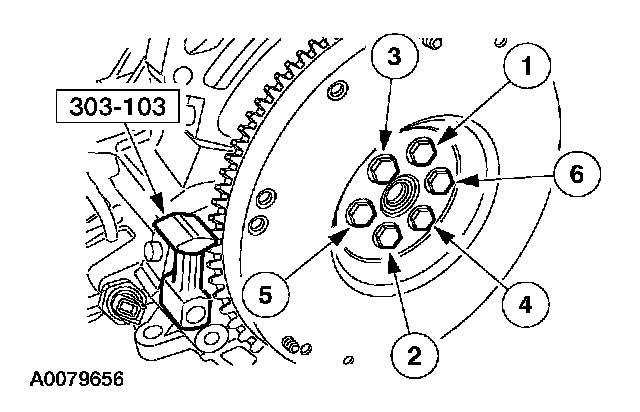 303-103

3

1

6

5

4

2

A0079656