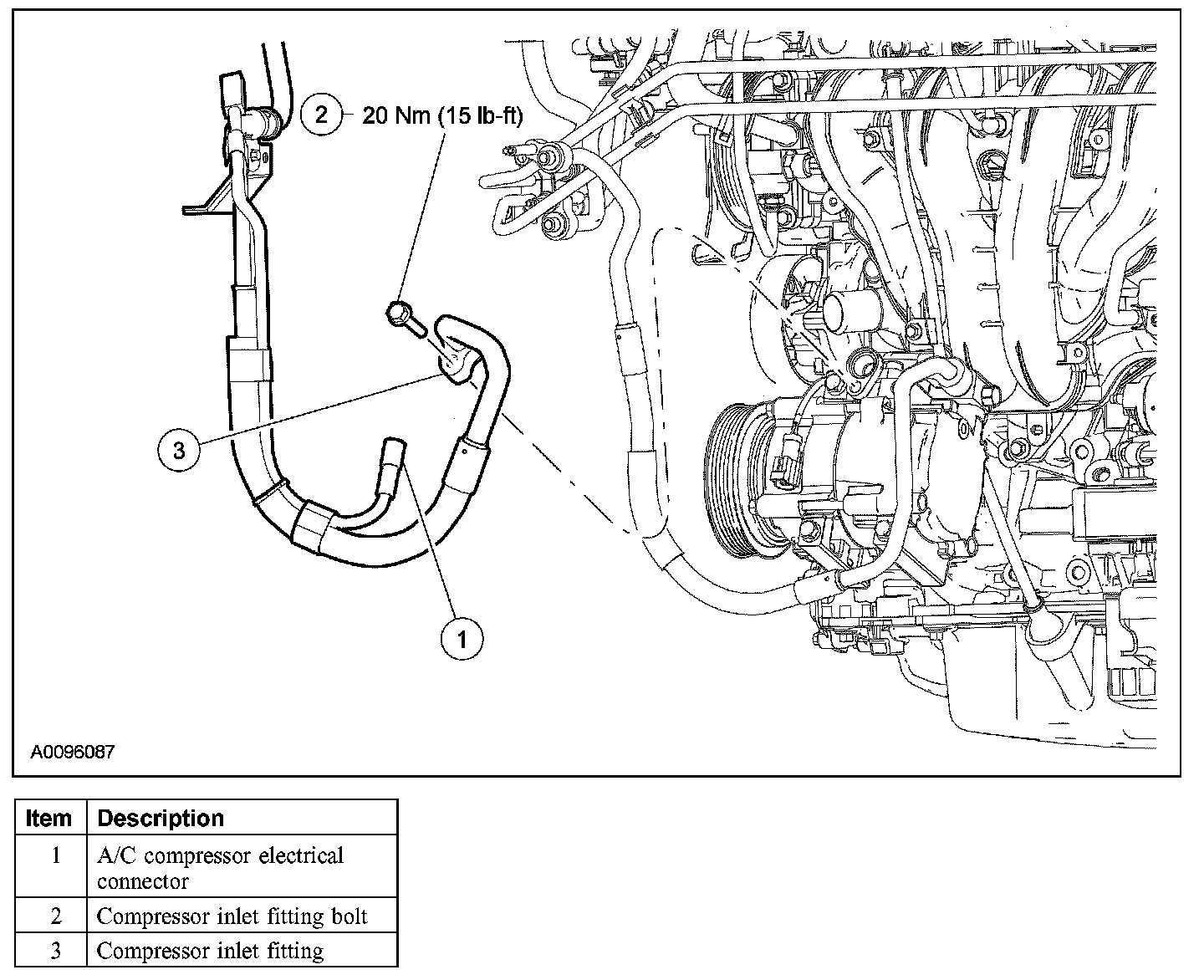 2 20 Nm (15 lb-ft)

3

1

A0096087

| Item | Description |
|---|---|
| 1 | A/C compressor electrical connector |
| 2 | Compressor inlet fitting bolt |
| 3 | Compressor inlet fitting |