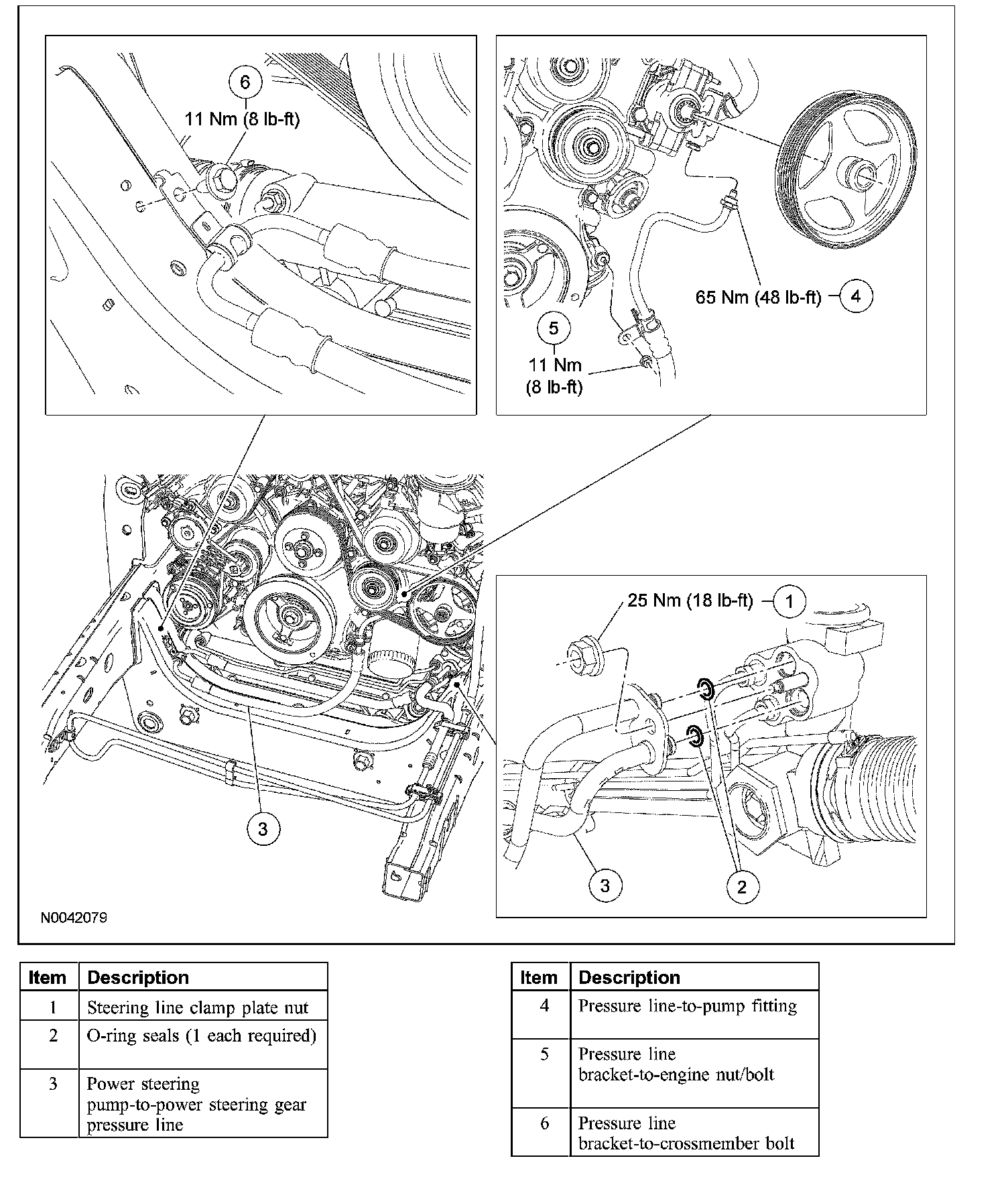 6
11 Nm (8 lb-ft)

65 Nm (48 lb-ft) 4

5
11 Nm
(8 lb-ft)

25 Nm (18 lb-ft) 1

3

3

2

N0042079

| Item | Description |
|---|---|
| 1 | Steering line clamp plate nut |
| 2 | O-ring seals (1 each required) |
| 3 | Power steering pump-to-power steering gear pressure line |

| Item | Description |
|---|---|
| 4 | Pressure line-to-pump fitting |
| 5 | Pressure line bracket-to-engine nut/bolt |
| 6 | Pressure line bracket-to-crossmember bolt |