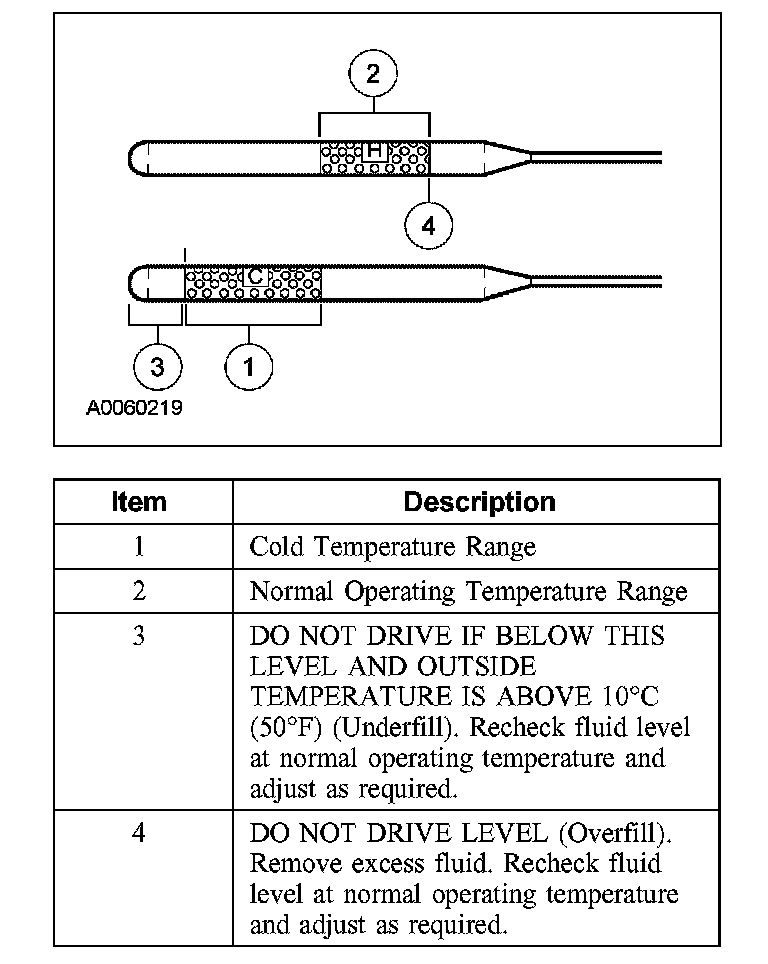 2

H

4

C

3

1

A0060219

| Item | Description |
|---|---|
| 1 | Cold Temperature Range |
| 2 | Normal Operating Temperature Range |
| 3 | DO NOT DRIVE IF BELOW THIS LEVEL AND OUTSIDE TEMPERATURE IS ABOVE 10°C (50°F) (Underfill). Recheck fluid level at normal operating temperature and adjust as required. |
| 4 | DO NOT DRIVE LEVEL (Overfill). Remove excess fluid. Recheck fluid level at normal operating temperature and adjust as required. |