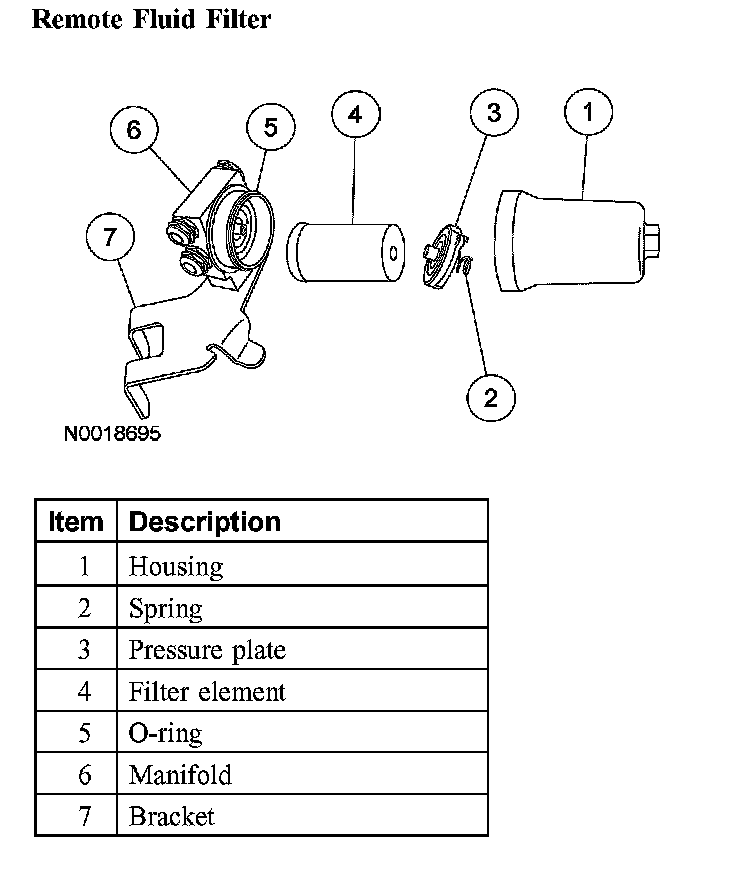 Remote Fluid Filter

6 5 4 3 1

7

2

N0018695

| Item | Description |
|---|---|
| 1 | Housing |
| 2 | Spring |
| 3 | Pressure plate |
| 4 | Filter element |
| 5 | O-ring |
| 6 | Manifold |
| 7 | Bracket |