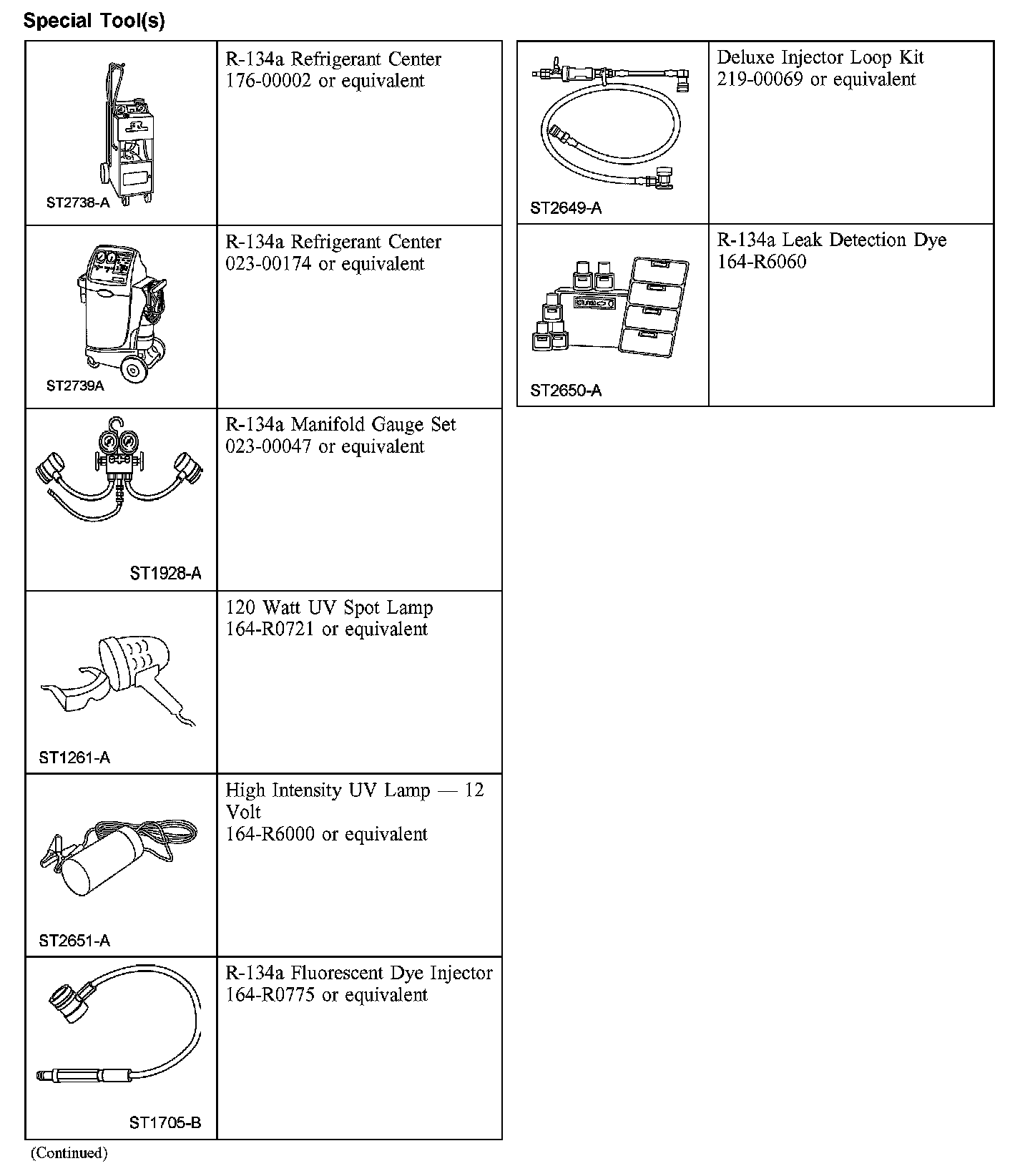 Special Tool(s)

| | |
|---|---|
| ST2738-A | R-134a Refrigerant Center 176-00002 or equivalent |
| ST2739A | R-134a Refrigerant Center 023-00174 or equivalent |
| ST1928-A | R-134a Manifold Gauge Set 023-00047 or equivalent |
| ST1261-A | 120 Watt UV Spot Lamp 164-R0721 or equivalent |
| ST2651-A | High Intensity UV Lamp — 12 Volt 164-R6000 or equivalent |
| ST1705-B | R-134a Fluorescent Dye Injector 164-R0775 or equivalent |

(Continued)

| | |
|---|---|
| ST2649-A | Deluxe Injector Loop Kit 219-00069 or equivalent |
| ST2650-A | R-134a Leak Detection Dye 164-R6060 |