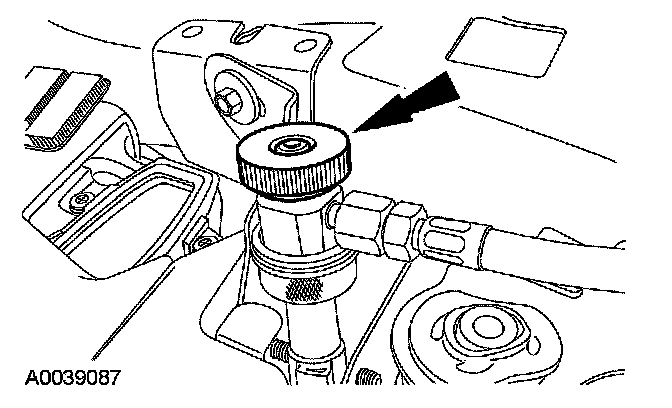 A0039087