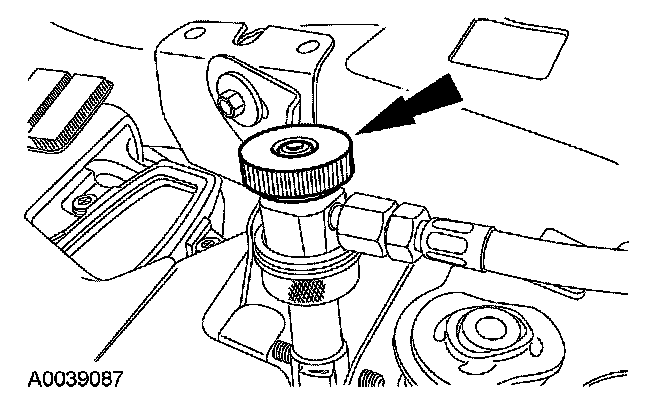 A0039087