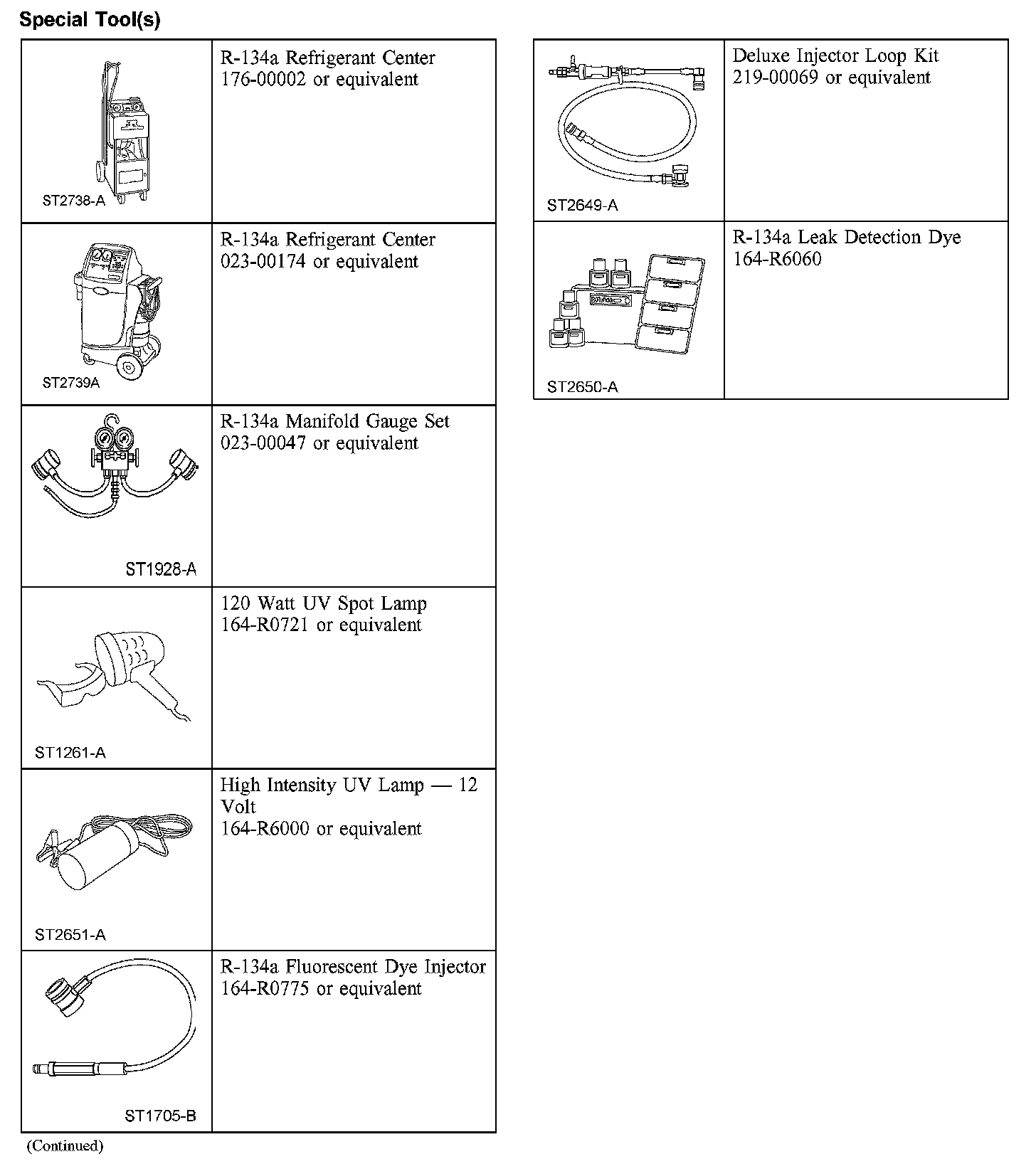 Special Tool(s)

| | |
|---|---|
| ST2738-A | R-134a Refrigerant Center 176-00002 or equivalent |
| ST2739A | R-134a Refrigerant Center 023-00174 or equivalent |
| ST1928-A | R-134a Manifold Gauge Set 023-00047 or equivalent |
| ST1261-A | 120 Watt UV Spot Lamp 164-R0721 or equivalent |
| ST2651-A | High Intensity UV Lamp — 12 Volt 164-R6000 or equivalent |
| ST1705-B | R-134a Fluorescent Dye Injector 164-R0775 or equivalent |

(Continued)

| | |
|---|---|
| ST2649-A | Deluxe Injector Loop Kit 219-00069 or equivalent |
| ST2650-A | R-134a Leak Detection Dye 164-R6060 |