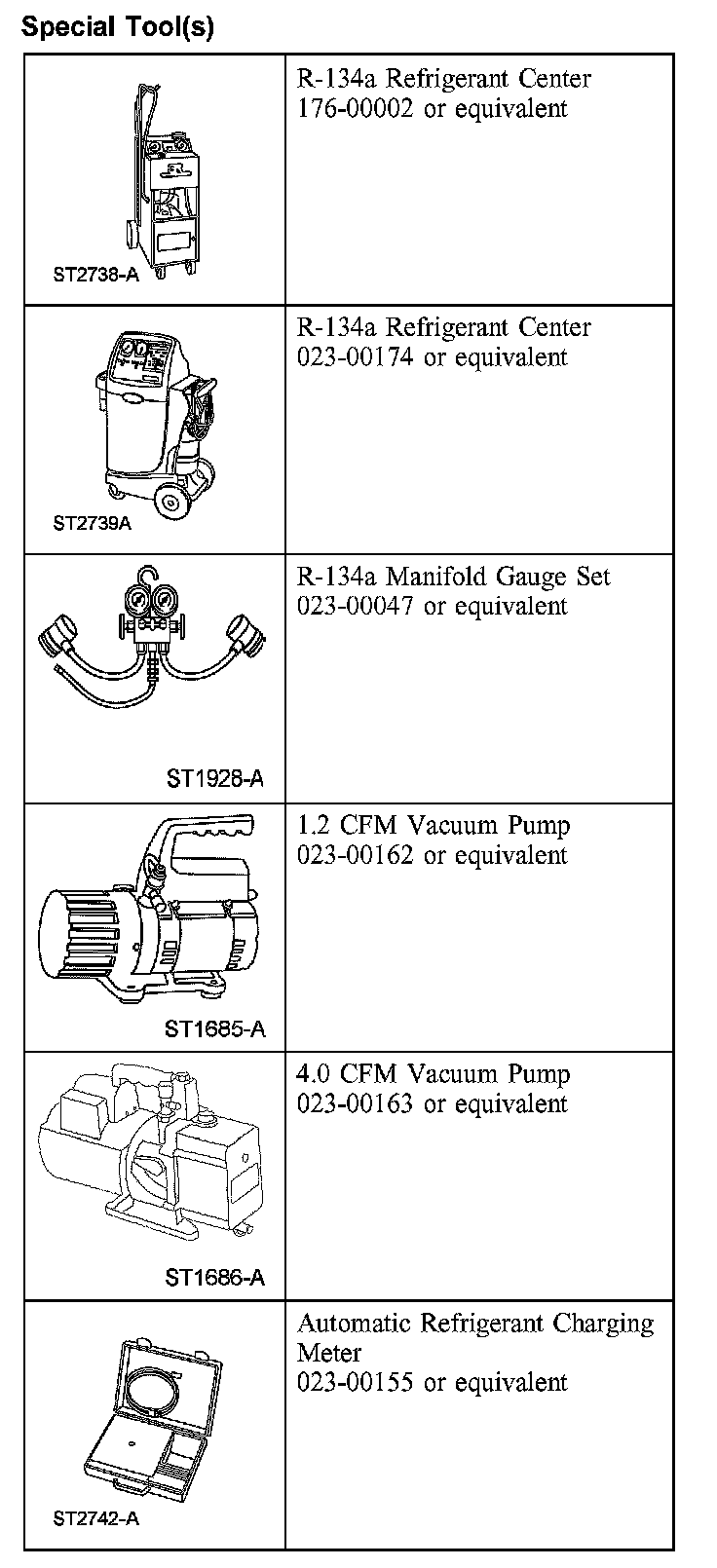 Special Tool(s)

| | |
|---|---|
| ST2738-A | R-134a Refrigerant Center 176-00002 or equivalent |
| ST2739A | R-134a Refrigerant Center 023-00174 or equivalent |
| ST1928-A | R-134a Manifold Gauge Set 023-00047 or equivalent |
| ST1685-A | 1.2 CFM Vacuum Pump 023-00162 or equivalent |
| ST1686-A | 4.0 CFM Vacuum Pump 023-00163 or equivalent |
| ST2742-A | Automatic Refrigerant Charging Meter 023-00155 or equivalent |