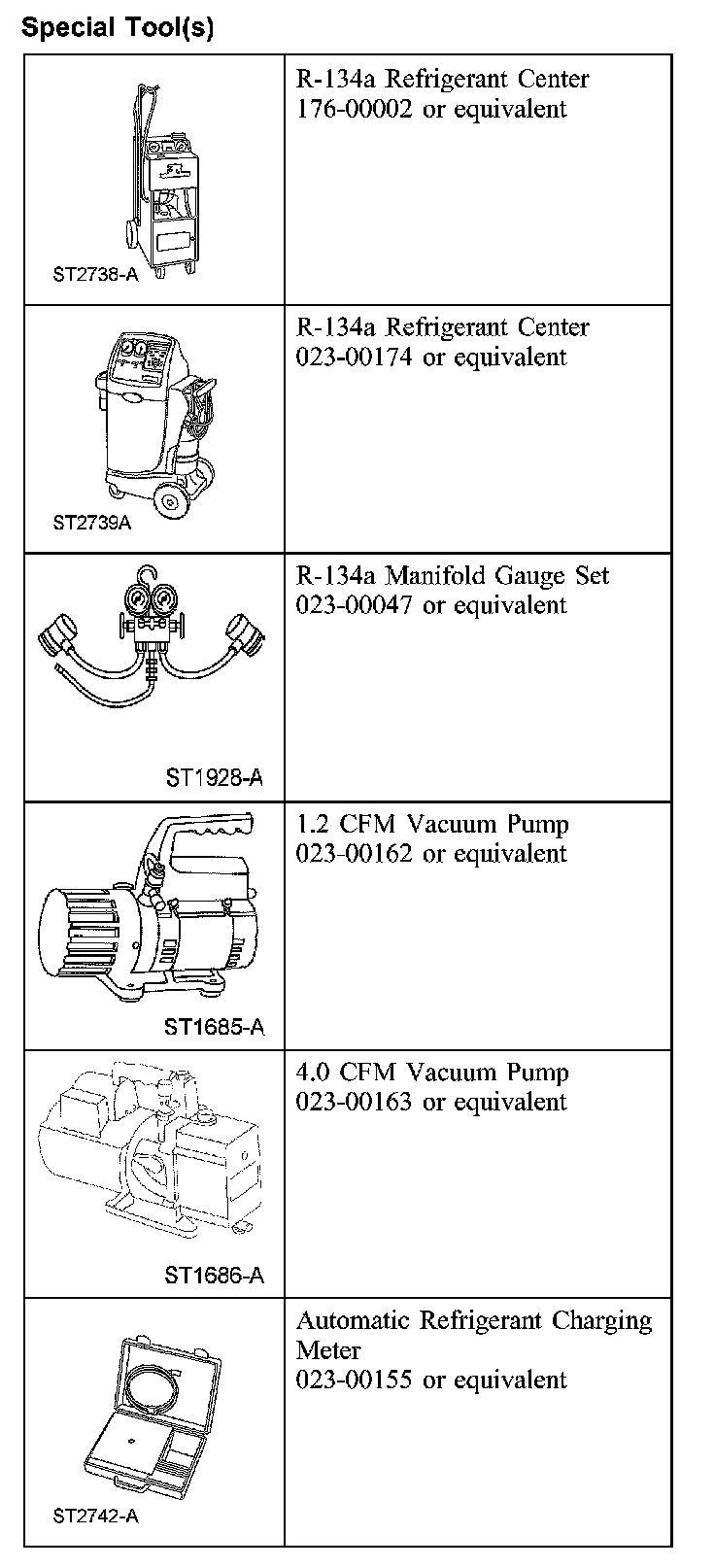 Special Tool(s)

| | |
|---|---|
| ST2738-A | R-134a Refrigerant Center 176-00002 or equivalent |
| ST2739A | R-134a Refrigerant Center 023-00174 or equivalent |
| ST1928-A | R-134a Manifold Gauge Set 023-00047 or equivalent |
| ST1685-A | 1.2 CFM Vacuum Pump 023-00162 or equivalent |
| ST1686-A | 4.0 CFM Vacuum Pump 023-00163 or equivalent |
| ST2742-A | Automatic Refrigerant Charging Meter 023-00155 or equivalent |