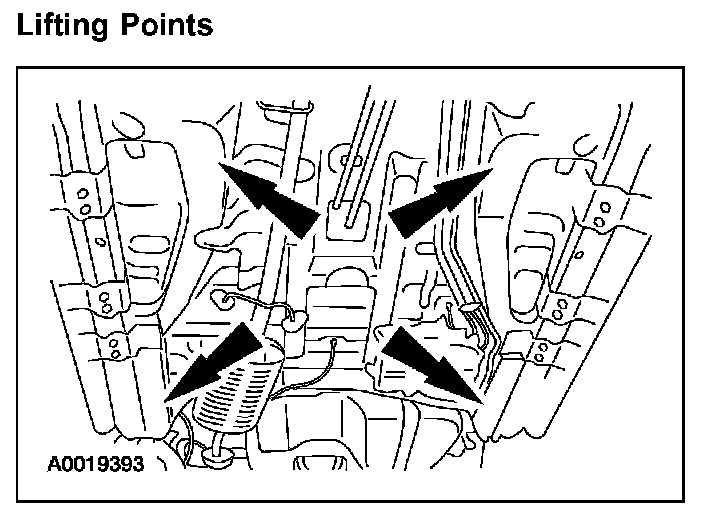 Lifting Points

A0019393