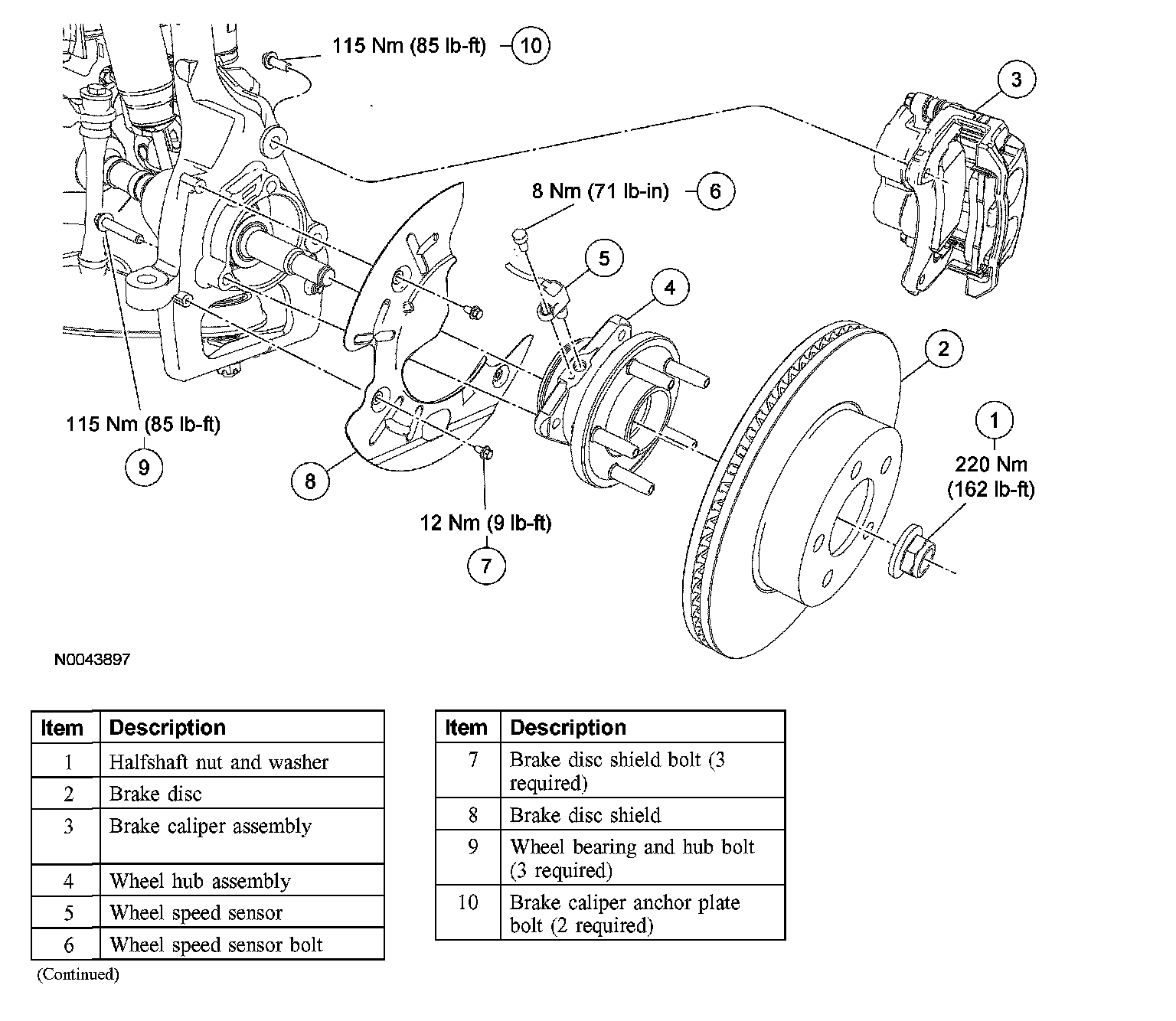 115 Nm (85 lb-ft) 10

3

8 Nm (71 lb-in) 6

5

4

2

1
220 Nm
(162 lb-ft)

115 Nm (85 lb-ft)
9

8

12 Nm (9 lb-ft)
7

N0043897

| Item | Description |
|---|---|
| 1 | Halfshaft nut and washer |
| 2 | Brake disc |
| 3 | Brake caliper assembly |
| 4 | Wheel hub assembly |
| 5 | Wheel speed sensor |
| 6 | Wheel speed sensor bolt |

(Continued)

| Item | Description |
|---|---|
| 7 | Brake disc shield bolt (3 required) |
| 8 | Brake disc shield |
| 9 | Wheel bearing and hub bolt (3 required) |
| 10 | Brake caliper anchor plate bolt (2 required) |