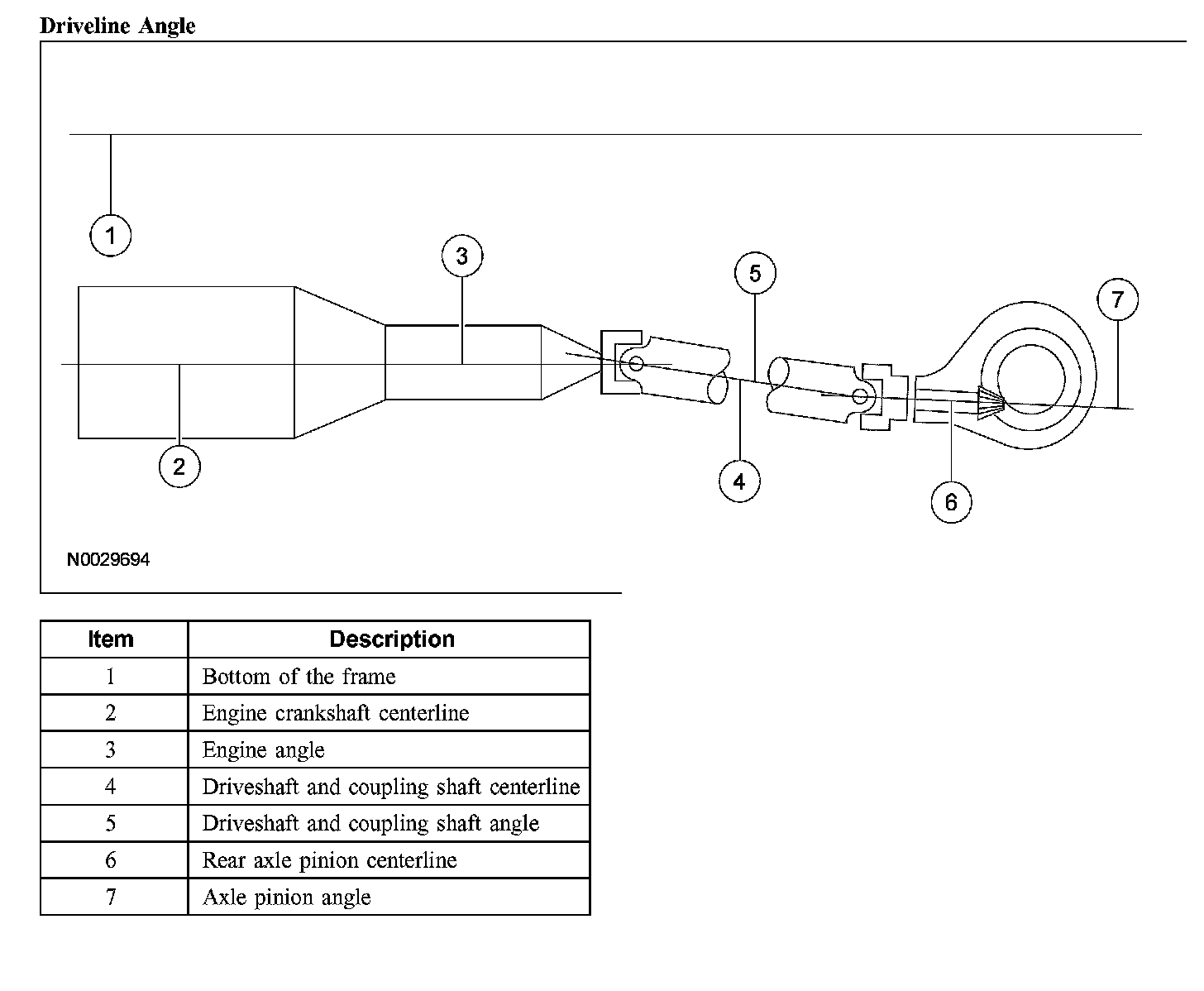 Driveline Angle

1
3
5
7
2
4
6
N0029694

| Item | Description |
|---|---|
| 1 | Bottom of the frame |
| 2 | Engine crankshaft centerline |
| 3 | Engine angle |
| 4 | Driveshaft and coupling shaft centerline |
| 5 | Driveshaft and coupling shaft angle |
| 6 | Rear axle pinion centerline |
| 7 | Axle pinion angle |