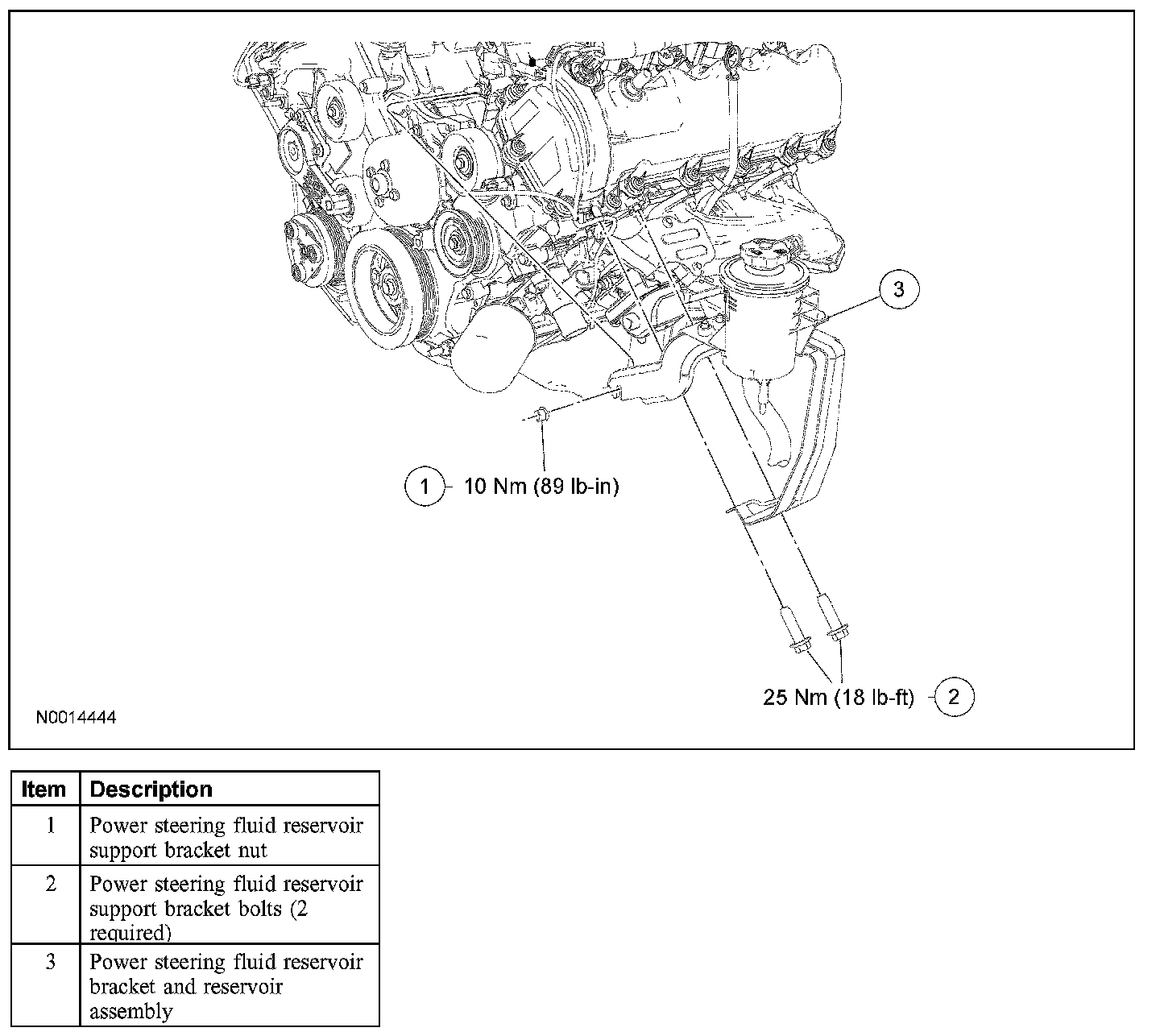 3

1 10 Nm (89 lb-in)

25 Nm (18 lb-ft) 2

N0014444

| Item | Description |
|---|---|
| 1 | Power steering fluid reservoir support bracket nut |
| 2 | Power steering fluid reservoir support bracket bolts (2 required) |
| 3 | Power steering fluid reservoir bracket and reservoir assembly |