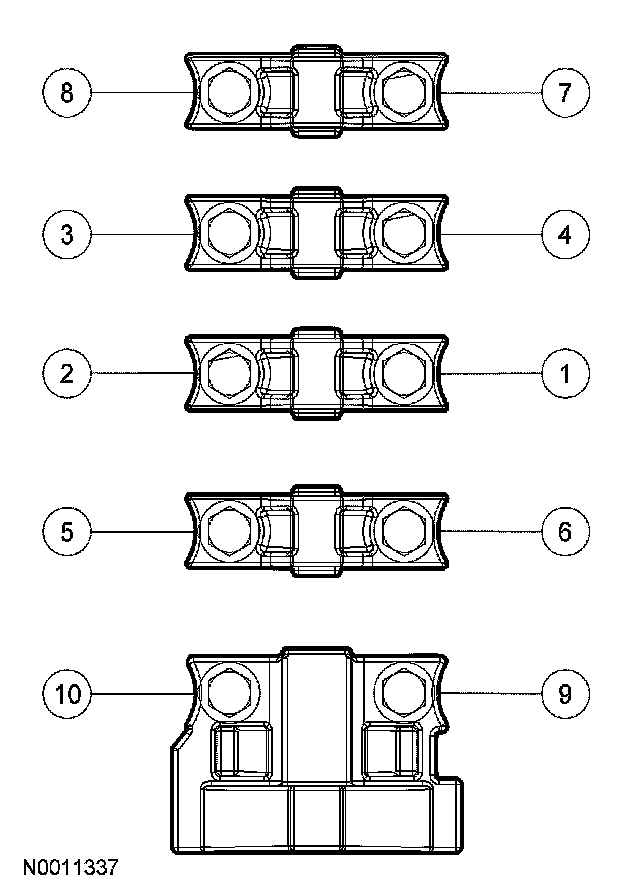 8
7
3
4
2
1
5
6
10
9
N0011337