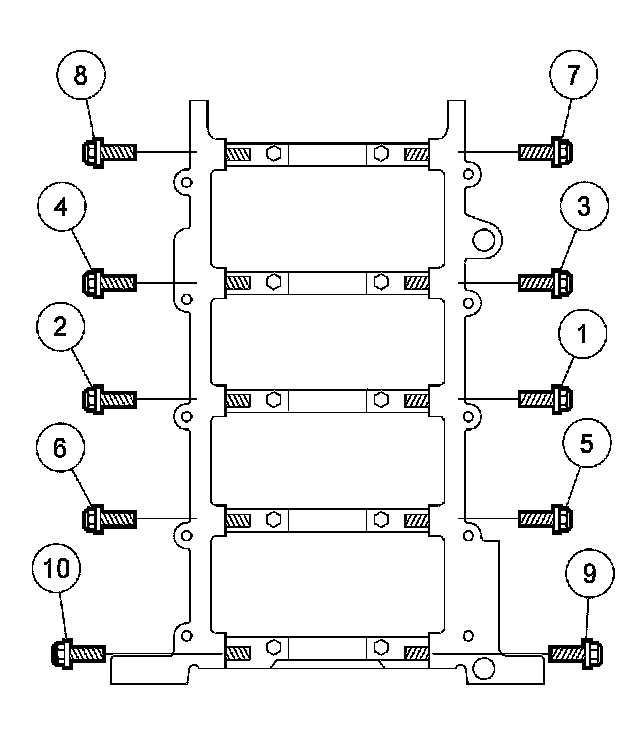 8
7
4
3
2
1
6
5
10
9