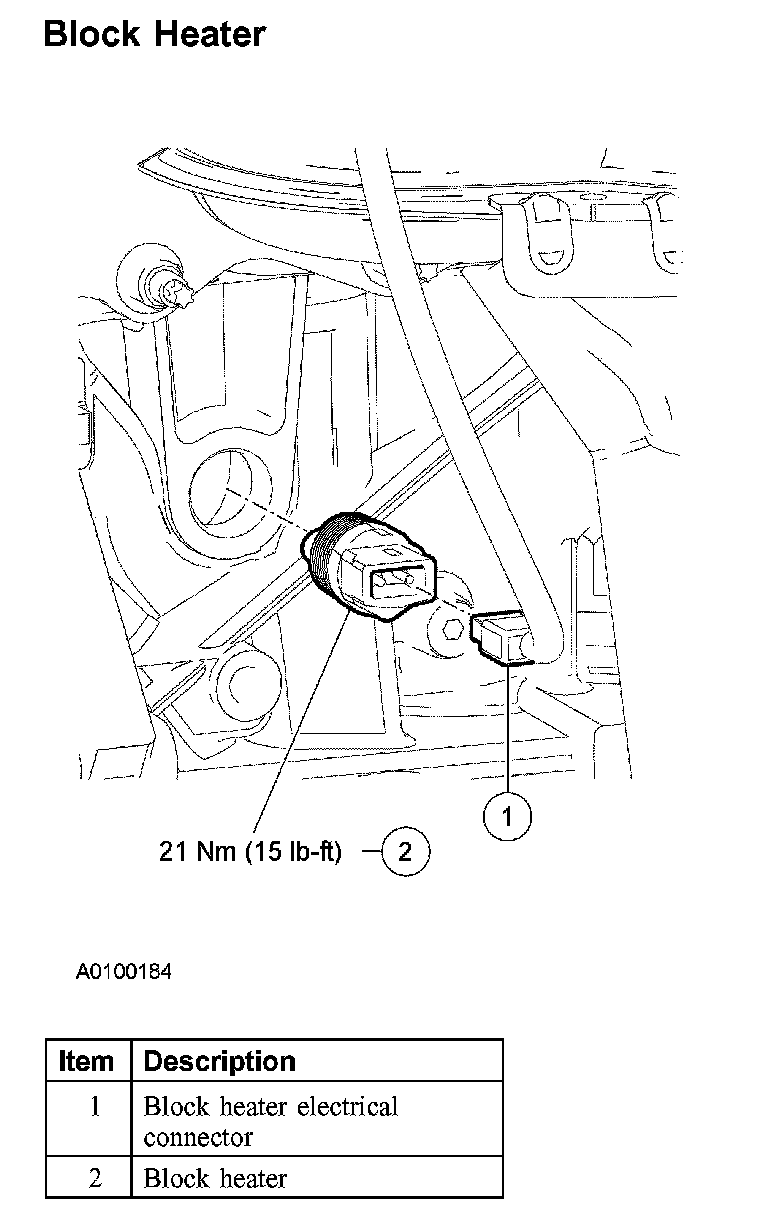 Block Heater

1

21 Nm (15 lb-ft) 2

A0100184

| Item | Description |
|---|---|
| 1 | Block heater electrical connector |
| 2 | Block heater |