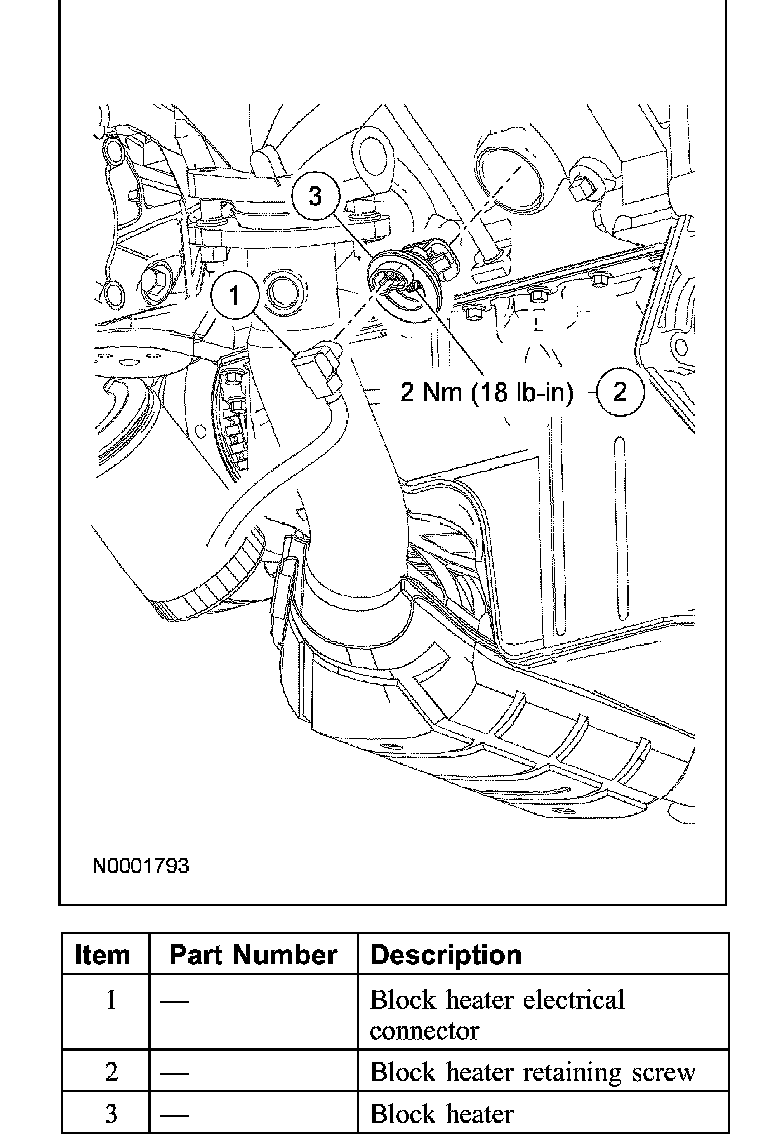 3

1

2 Nm (18 lb-in)

2

N0001793

| Item | Part Number | Description |
|---|---|---|
| 1 | — | Block heater electrical connector |
| 2 | — | Block heater retaining screw |
| 3 | — | Block heater |