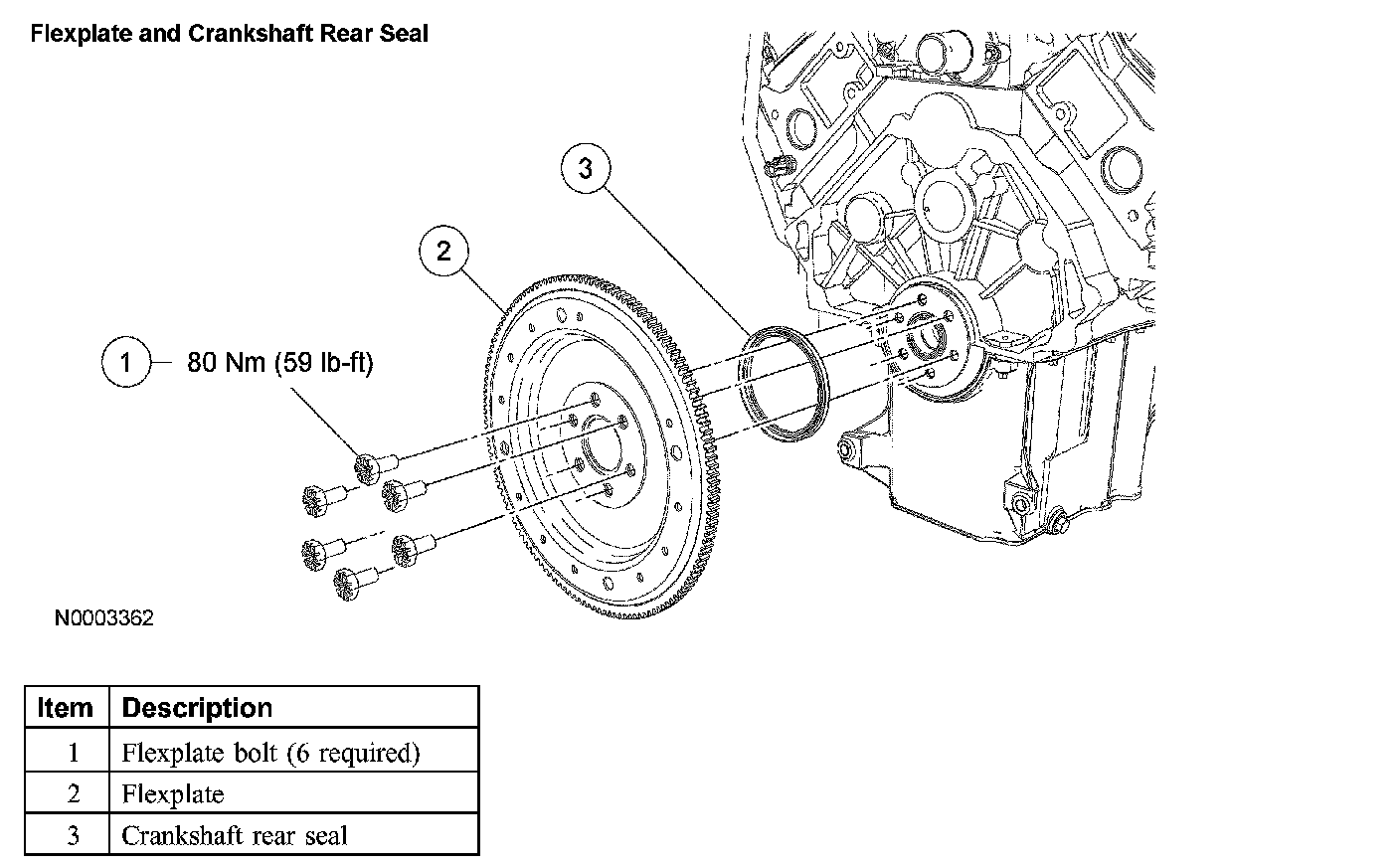 Flexplate and Crankshaft Rear Seal

3

2

1 80 Nm (59 lb-ft)

N0003362

| Item | Description |
|---|---|
| 1 | Flexplate bolt (6 required) |
| 2 | Flexplate |
| 3 | Crankshaft rear seal |