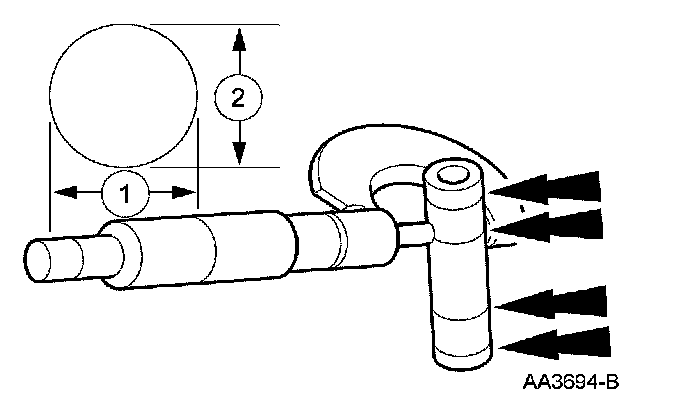 2
1
AA3694-B